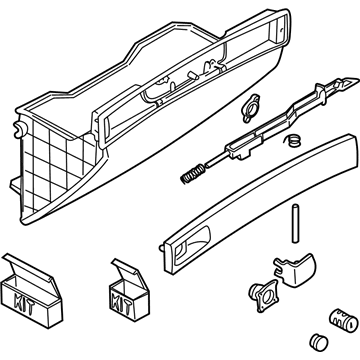 KIT

KIT