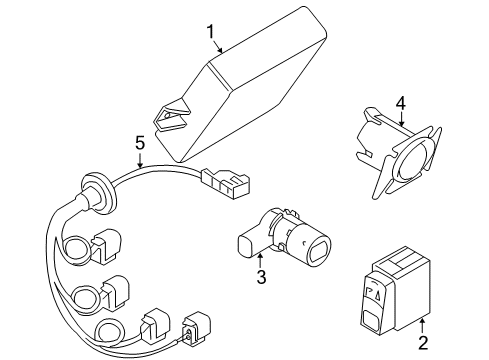 1
4
5
3
2