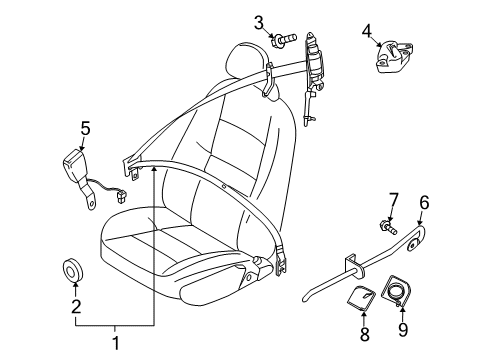 3
4
5
7
6
2
1
8
9