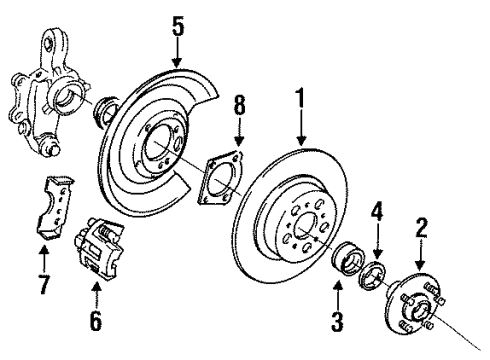 5
8
1
4
2
7
6
3