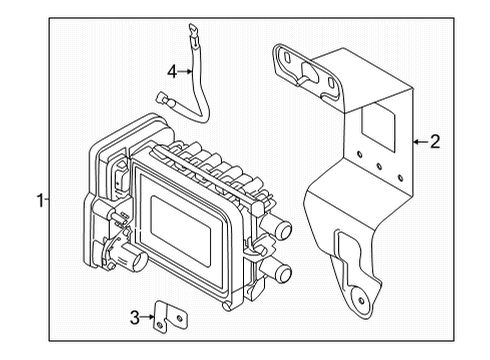 4
2
1
3