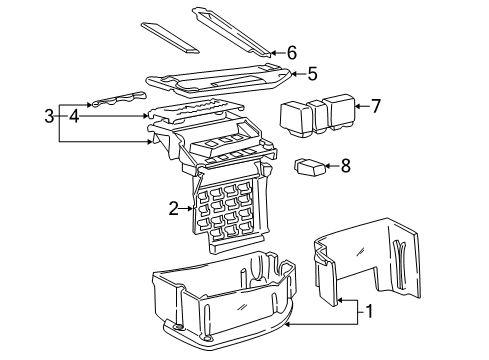 6
5
3
4
7
8
2
1