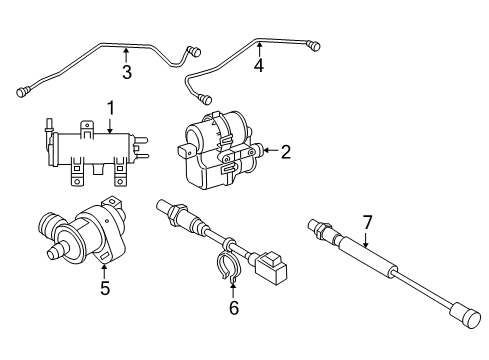 3
4
1
2
5
6
7