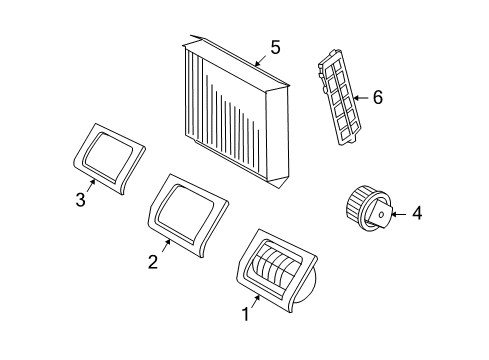 5
6
3
4
2
1