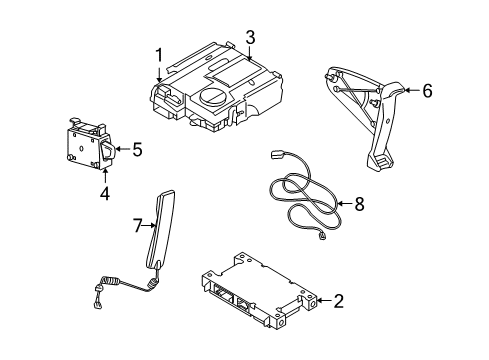 1
3
6
5
4
8
7
2