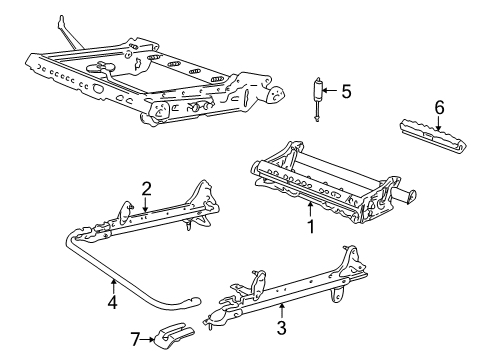 5
6
2
1
4
3
7