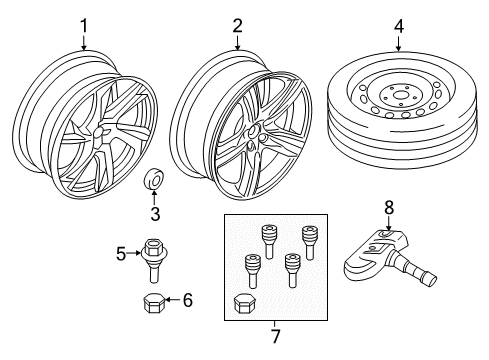 1
2
4
3
8
5
6
7