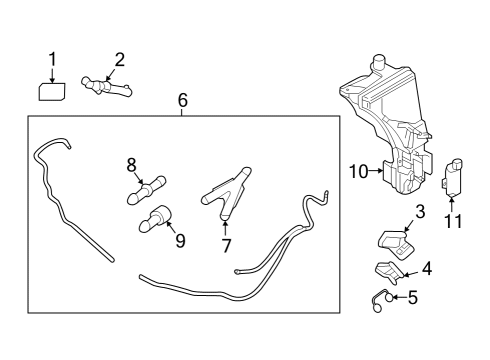 1
2
6
8
9
7
10
11
3
4
5