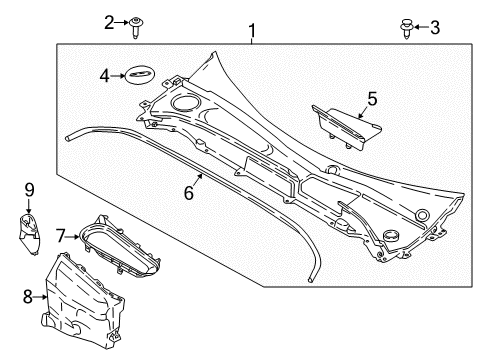 2
1
3
4
5
6
9
7
8