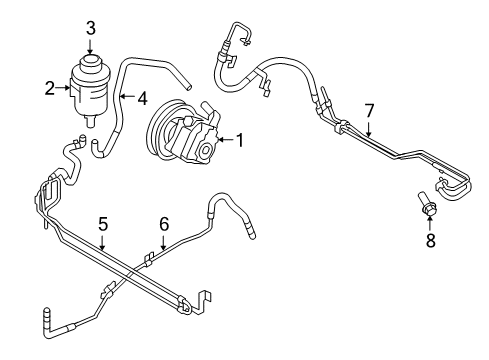 3
2
4
1
7
5
6
8