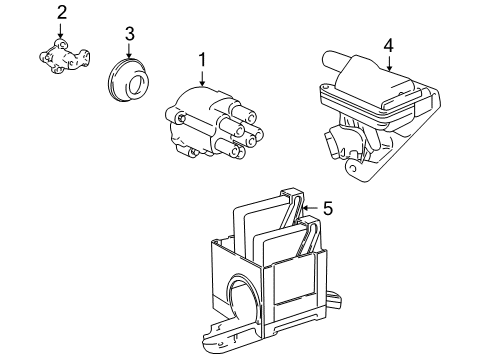 2
3
1
4
5