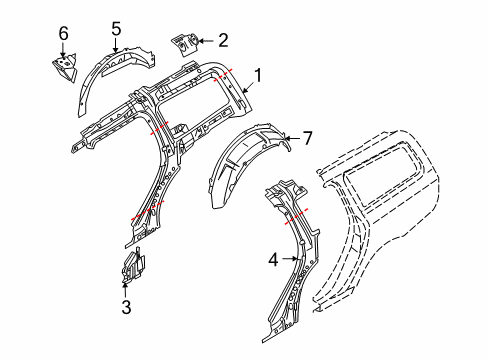 6
5
2
1
7
4
3