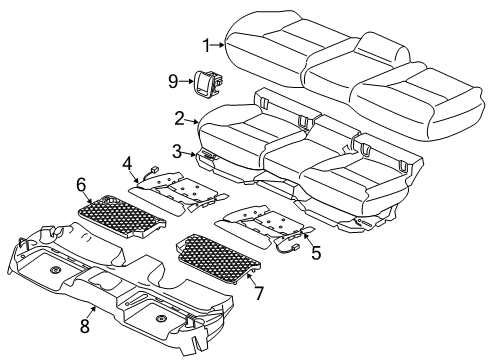 1
9
2
3
4
6
5
7
8