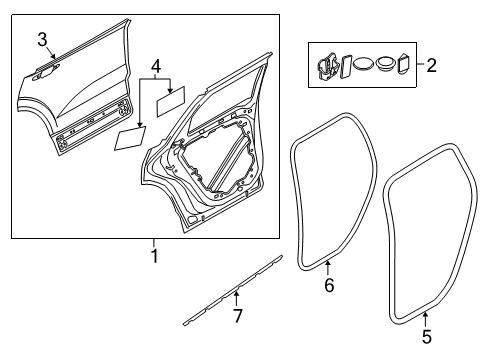 3
4
2
1
6
7
5