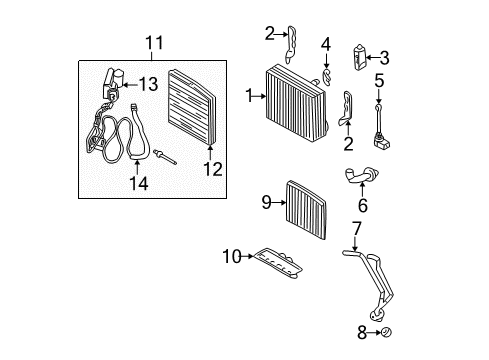 11
13
14
12
2
4
3
1
5
2
6
9
7
10
8