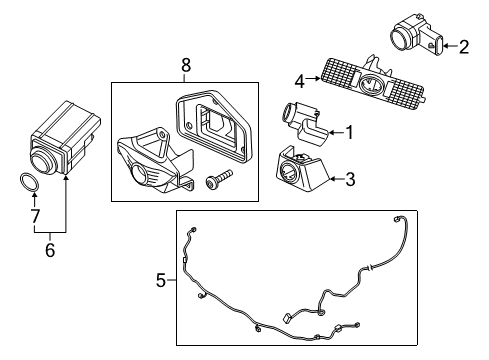 2
8
4
1
3
7
6
5