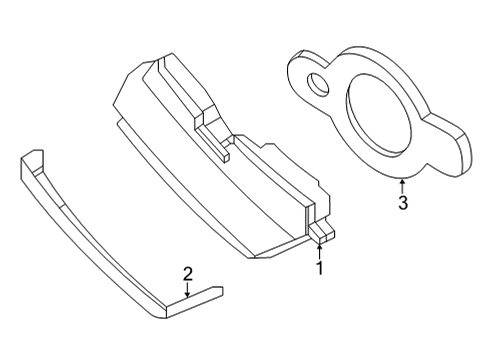 3
1
2