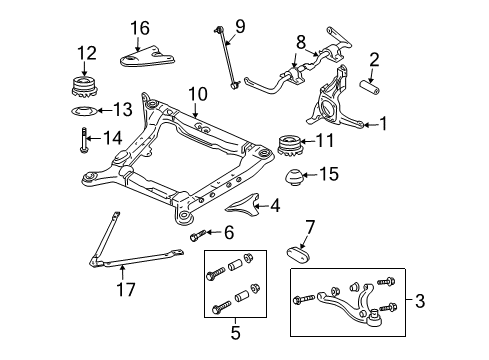 16
9
8
12
2
10
13
1
14
11
15
4
6
7
17
5
3