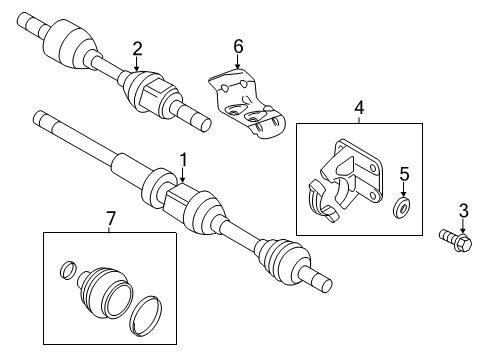 2
6
4
1
5
3
7