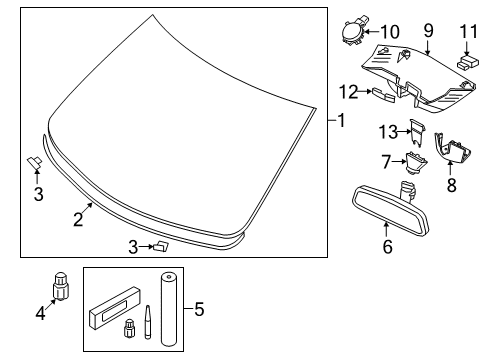 10
9
11
12
1
13
7
8
3
2
6
3
4
5