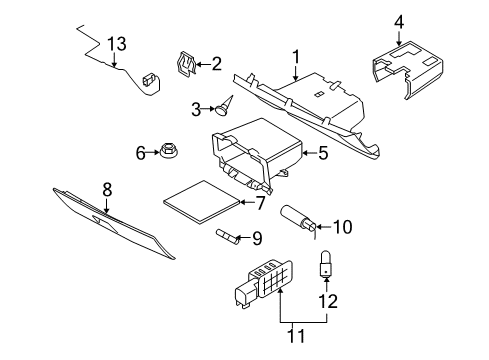 13
2
1
4
3
6
5
8
7
10
9
12
11