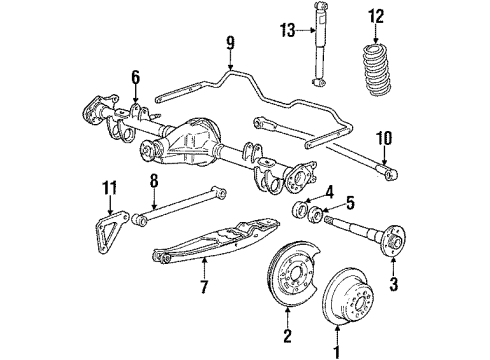 13
12
9
6
10
11
8
4
5
7
3
2
1