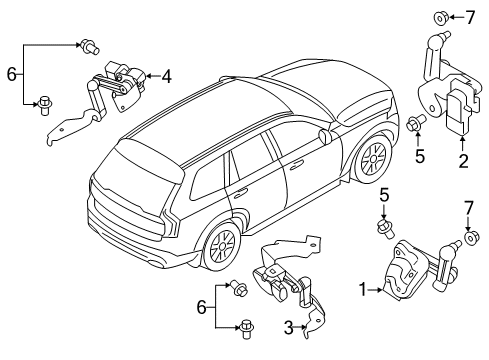 7
6
4
5
2
5
7
1
6
3