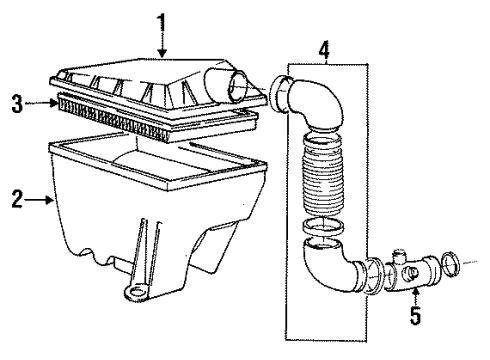 1
4
3
2
5