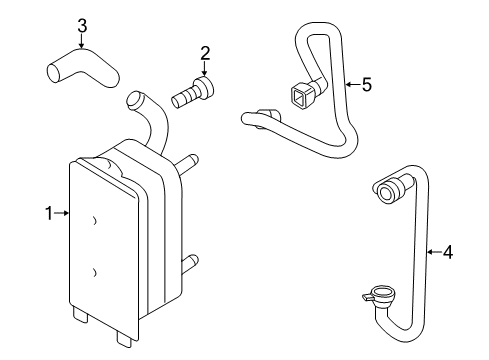 3
2
5
1
4