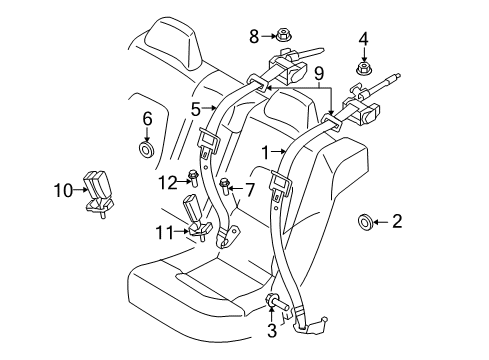 8
4
9
5
6
1
12
7
10
2
11
3