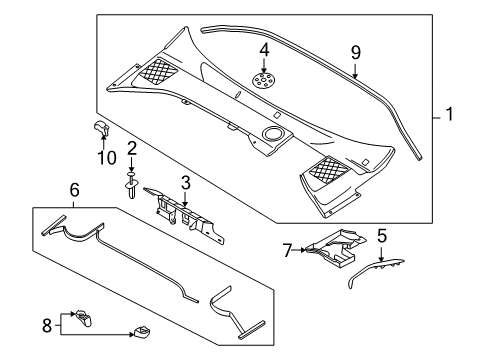 4
9
1
10
2
3
6
7
5
8