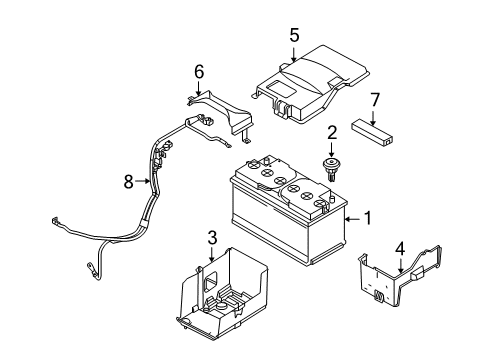 5
6
7
2
8
1
3
4