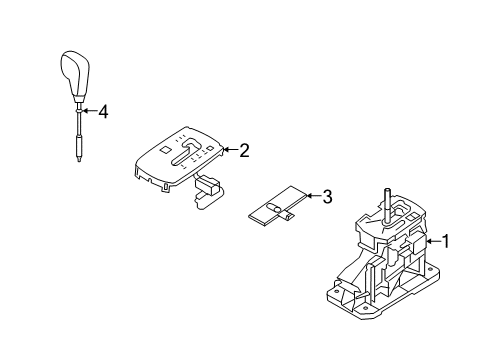 4
2
3
1