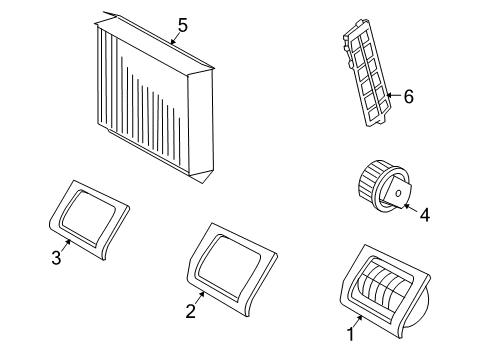 5
6
4
3
2
1