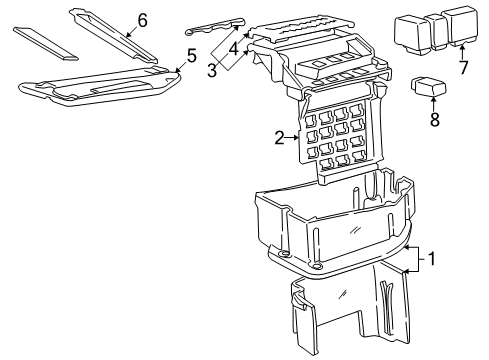 6
5
4
3
7
8
2
1