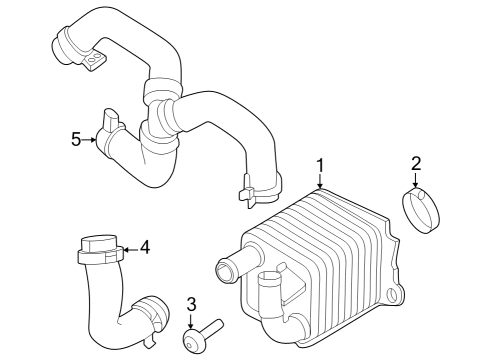 5
1
2
4
3