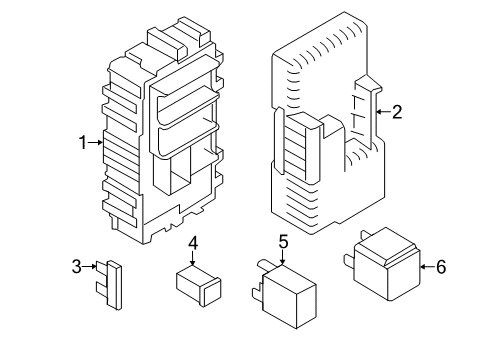 1
2
3
4
5
6