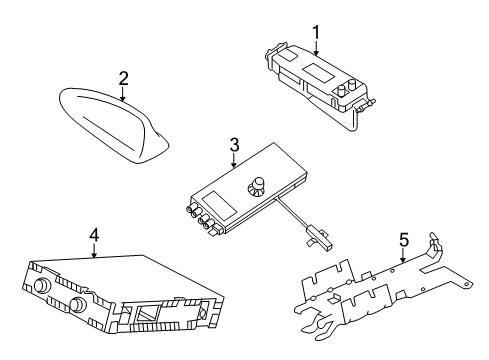 1
2
3
4
5