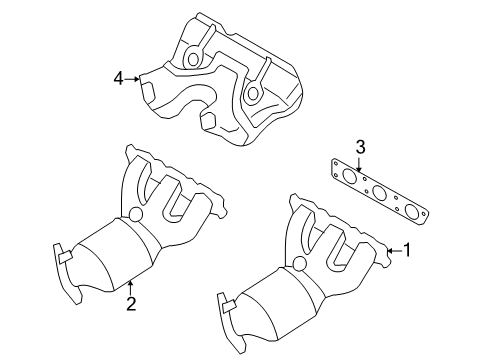 4
3
1
2