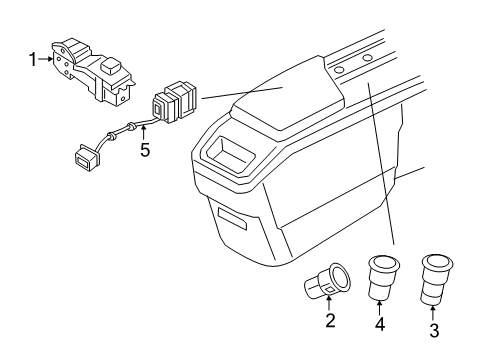 1
5
2
4
3