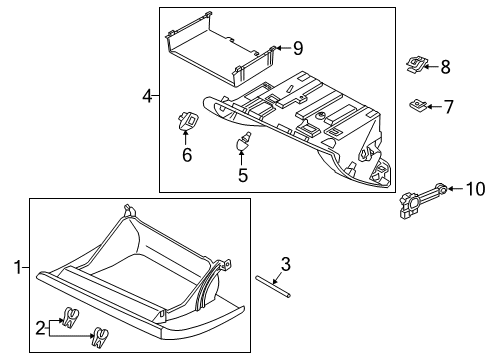 9
8
4
7
6
5
10
1
3
2