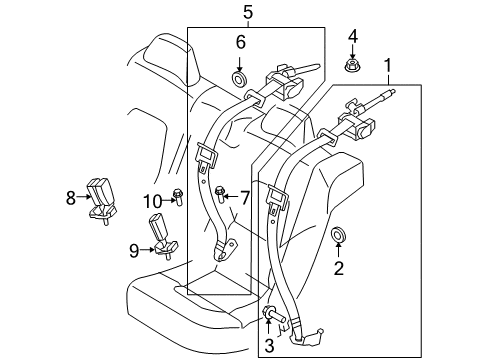 5
6
4
1
8
10
7
9
2
3