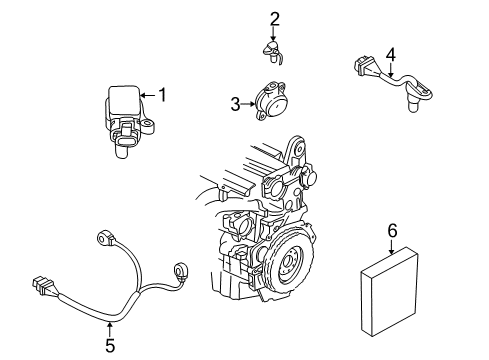 2
4
1
3
6
5