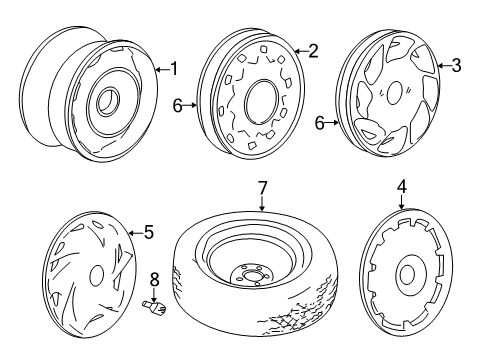 1
2
3
6
6
7
4
5
8