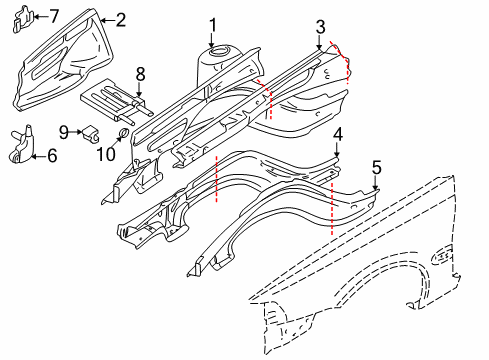 7
2
1
3
8
9
10
6
4
5