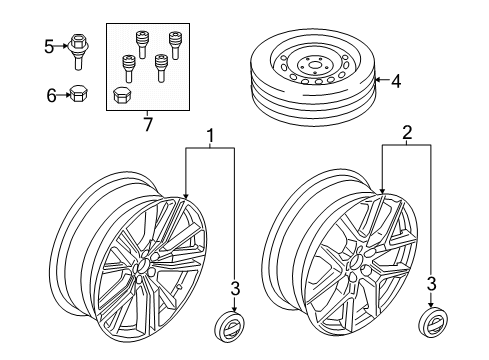 5
6
7
4
1
2
3
3