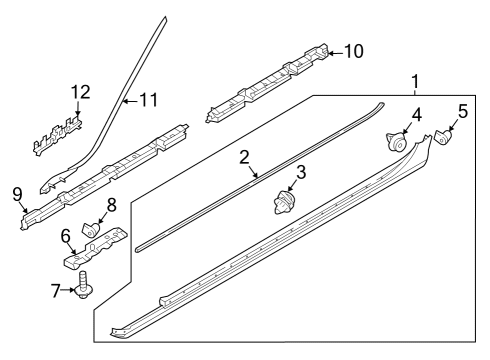 10
1
12
11
4
5
2
3
9
8
6
7