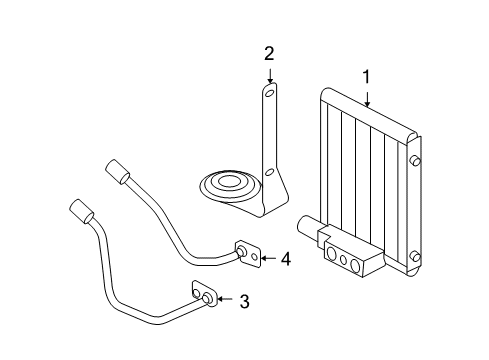 2
1
4
3