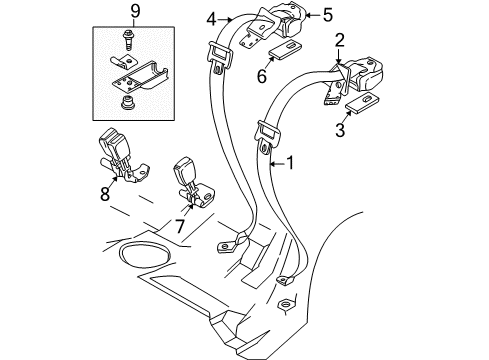 9
4
5
2
6
3
1
8
7