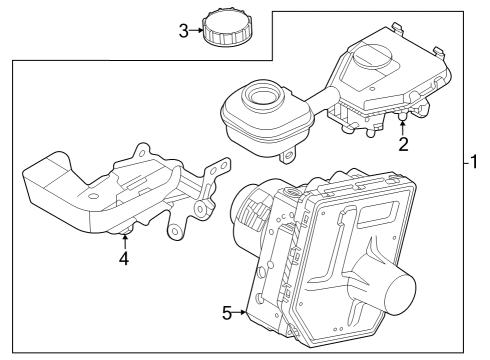 3
2
1
4
5